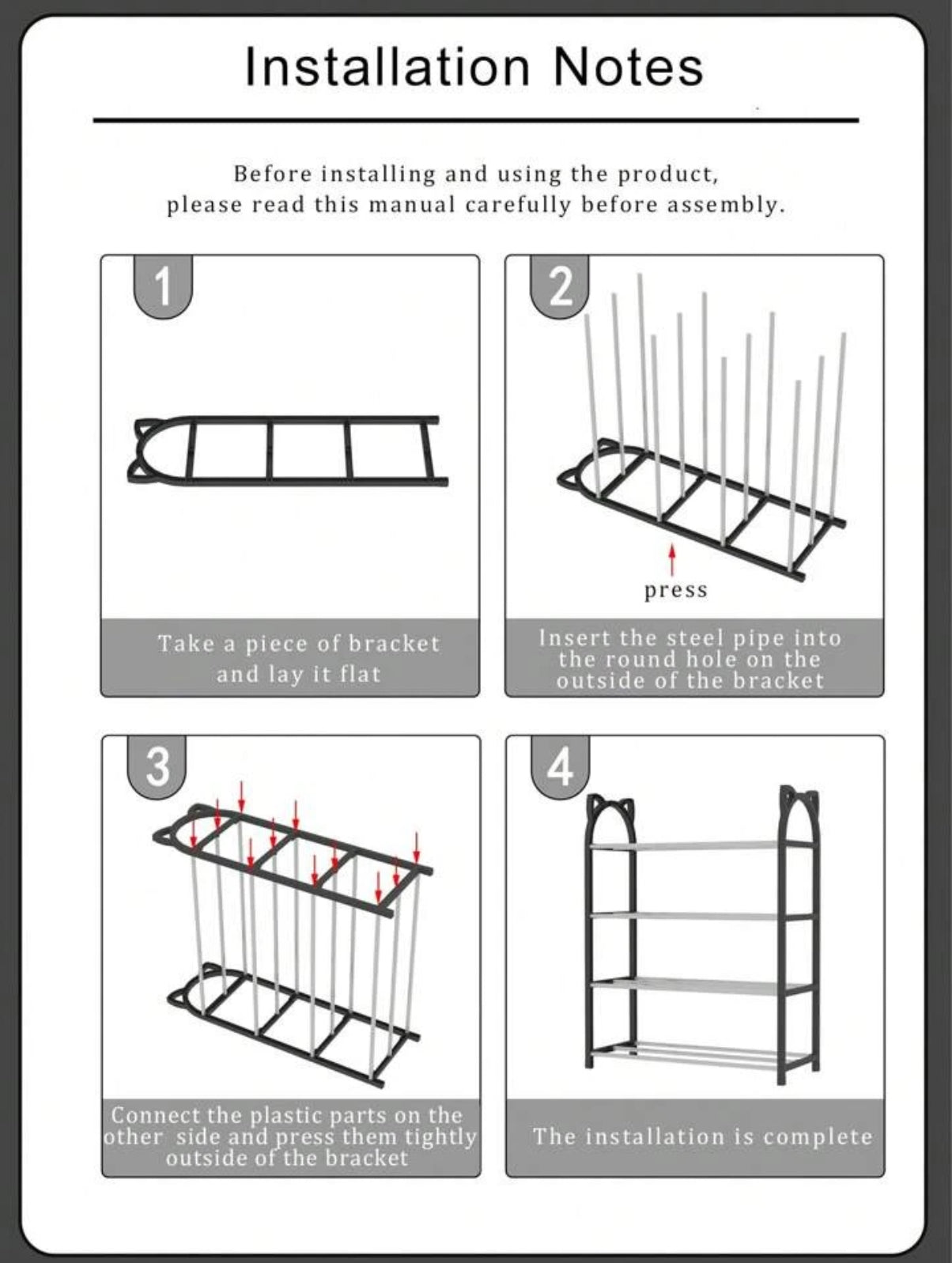 Installation Notes

Before installing and using the product, please read this manual carefully before assembly.

1

Take a piece of bracket and lay it flat

2

press

Insert the steel pipe into the round hole on the outside of the bracket

3

Connect the plastic parts on the other side and press them tightly outside of the bracket

4

The installation is complete